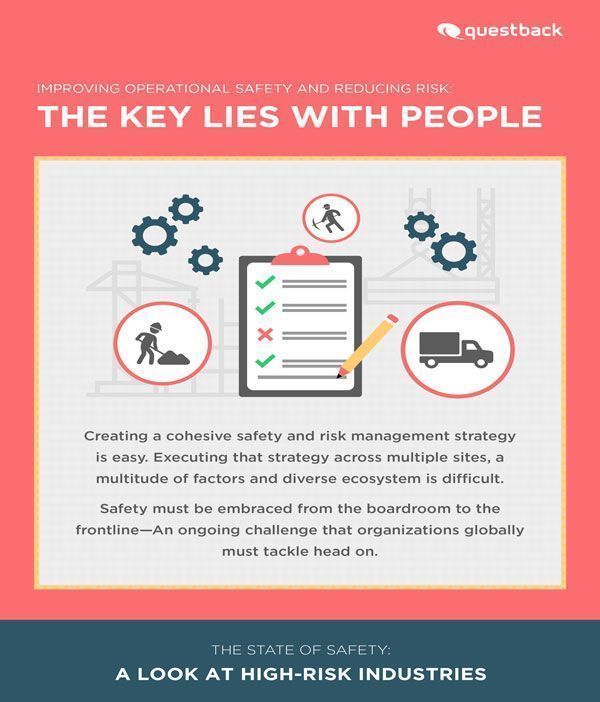 questback

IMPROVING OPERATIONAL SAFETY AND REDUCING RISK:
THE KEY LIES WITH PEOPLE

Creating a cohesive safety and risk management strategy is easy. Executing that strategy across multiple sites, a multitude of factors and diverse ecosystem is difficult.

Safety must be embraced from the boardroom to the frontline—An ongoing challenge that organizations globally must tackle head on.

THE STATE OF SAFETY:
A LOOK AT HIGH-RISK INDUSTRIES