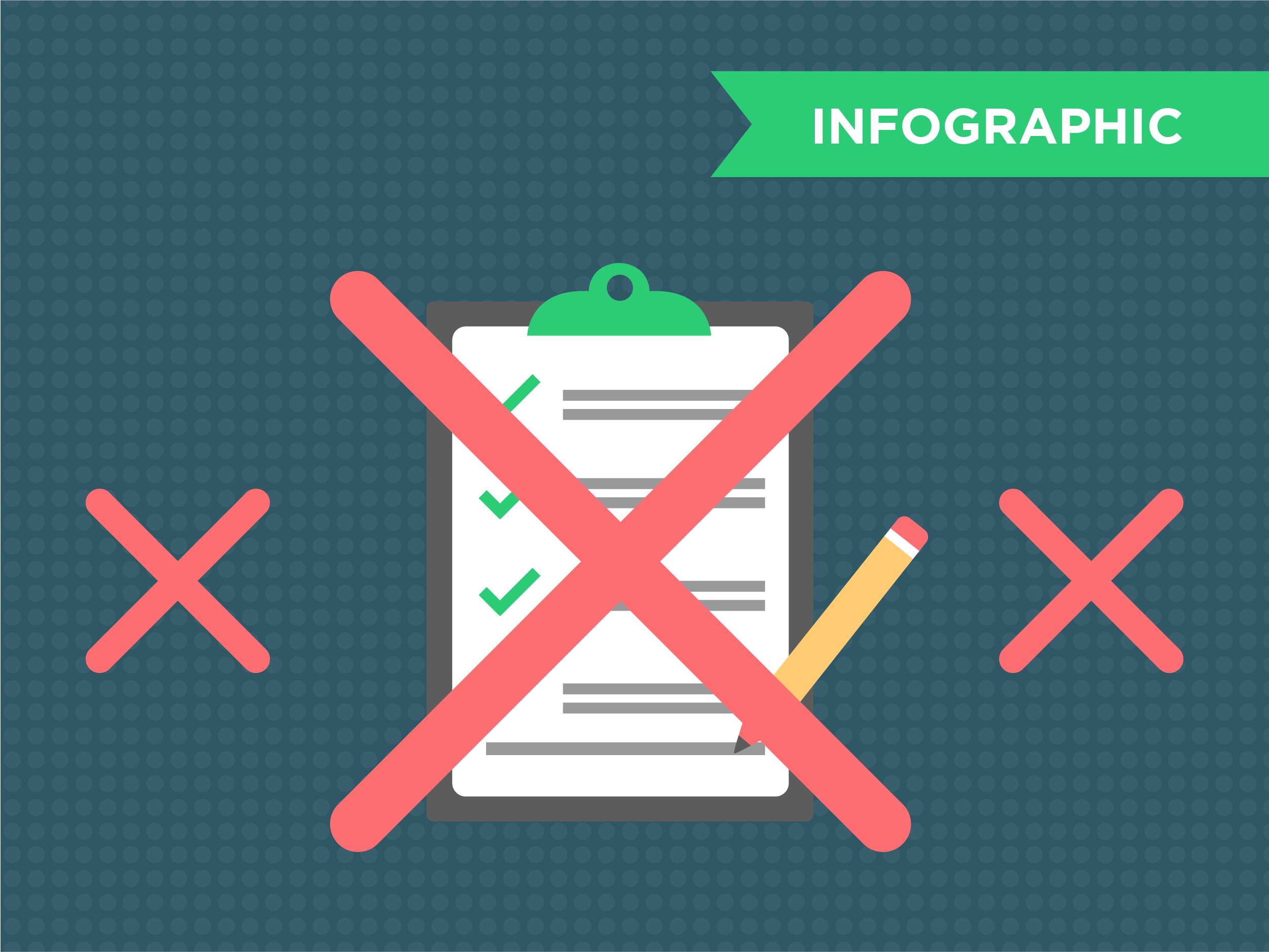 INFOGRAPHIC